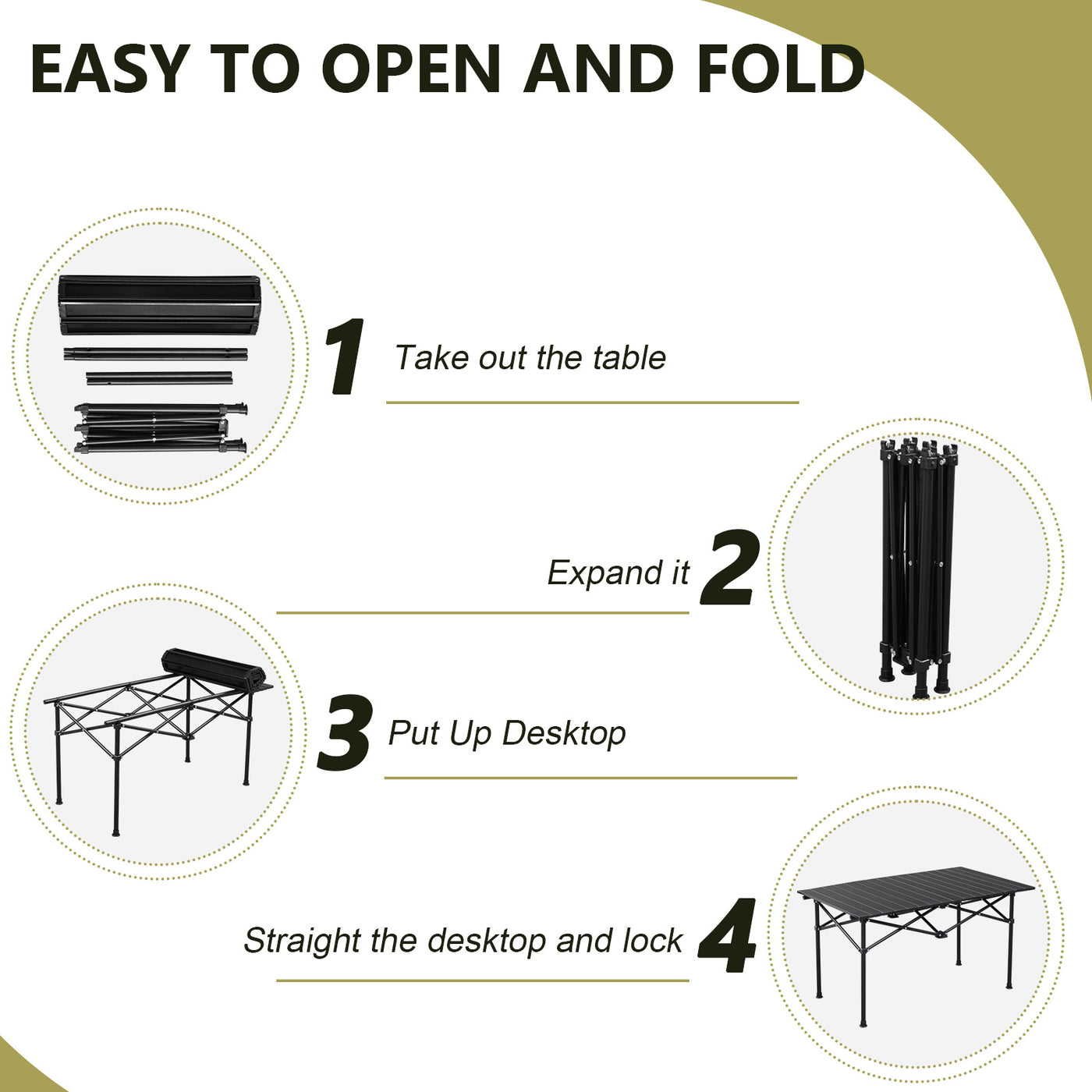 EASY TO OPEN AND FOLD

1 Take out the table

Expand it 2

3 Put Up Desktop

Straight the desktop and lock 4