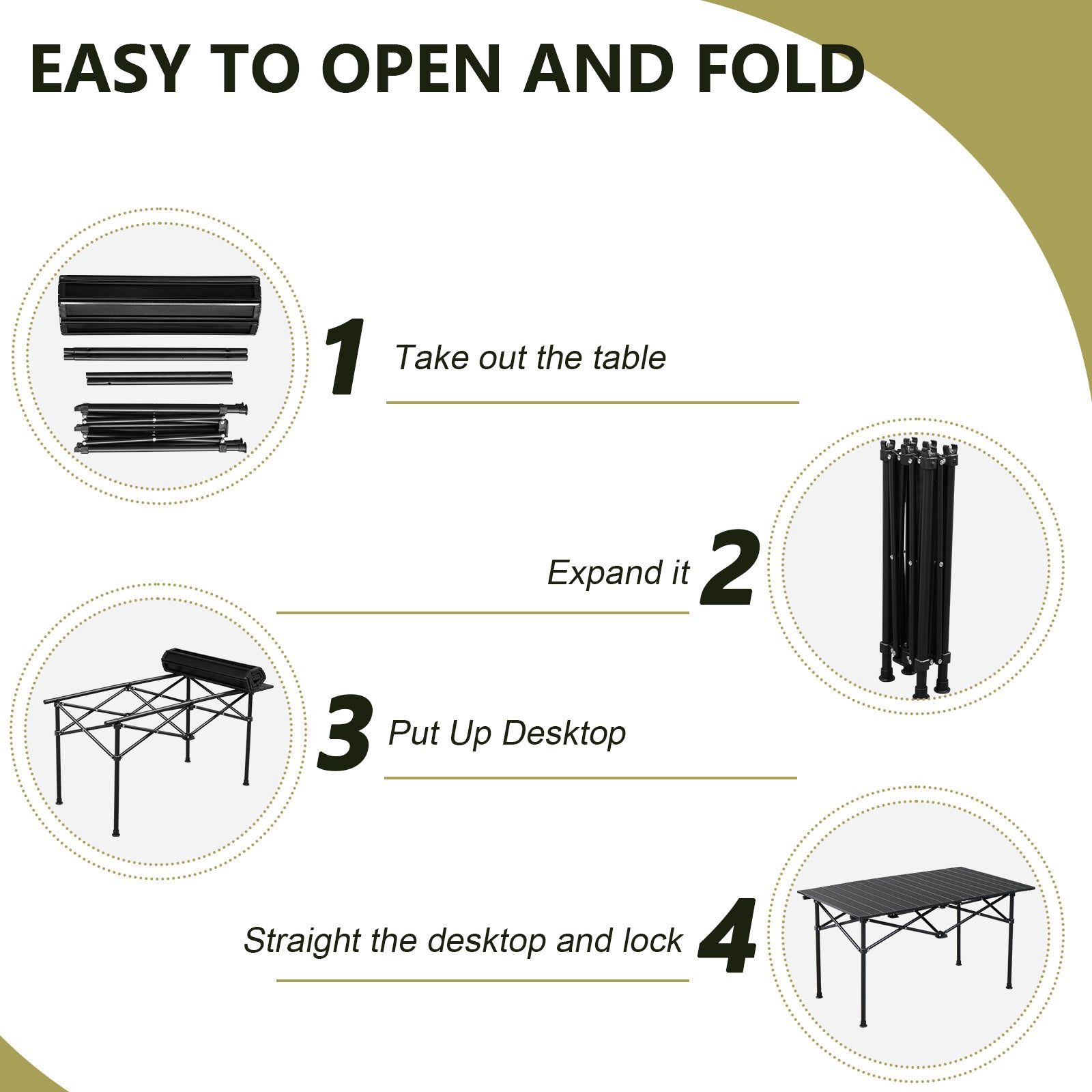 EASY TO OPEN AND FOLD

1 Take out the table

Expand it 2

3 Put Up Desktop

Straight the desktop and lock 4