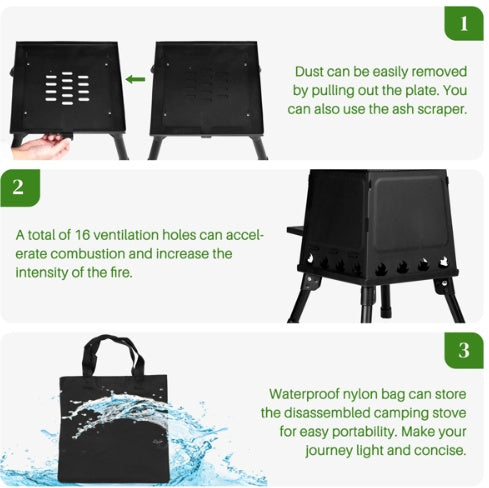 1

Dust can be easily removed by pulling out the plate. You can also use the ash scraper.

2

A total of 16 ventilation holes can accelerate combustion and increase the intensity of the fire.

3

Waterproof nylon bag can store the disassembled camping stove for easy portability. Make your journey light and concise.